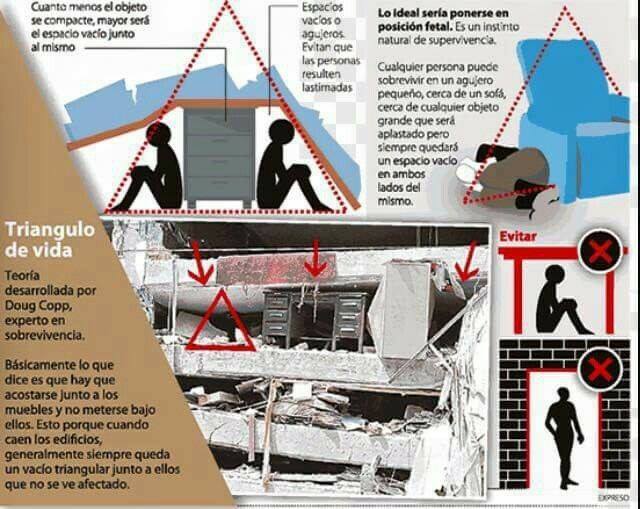 Cuanto menos el objeto se compacte, mayor será el espacio vacío junto al mismo

Espacios vacíos o agujeros. Evitan que las personas resulten lastimadas

Lo ideal sería ponerse en posición fetal. Es un instinto natural de supervivencia.

Cualquier persona puede sobrevivir en un agujero pequeño, cerca de un sofá, cerca de cualquier objeto grande que será aplastado pero siempre quedará un espacio vacío en ambos lados del mismo.

Triangulo de vida

Teoría desarrollada por Doug Copp, experto en sobrevivencia.

Básicamente lo que dice es que hay que acostarse junto a los muebles y no meterse bajo ellos. Esto porque cuando caen los edificios, generalmente siempre queda un vacío triangular junto a ellos que no se ve afectado.

Evitar

EXPRESO